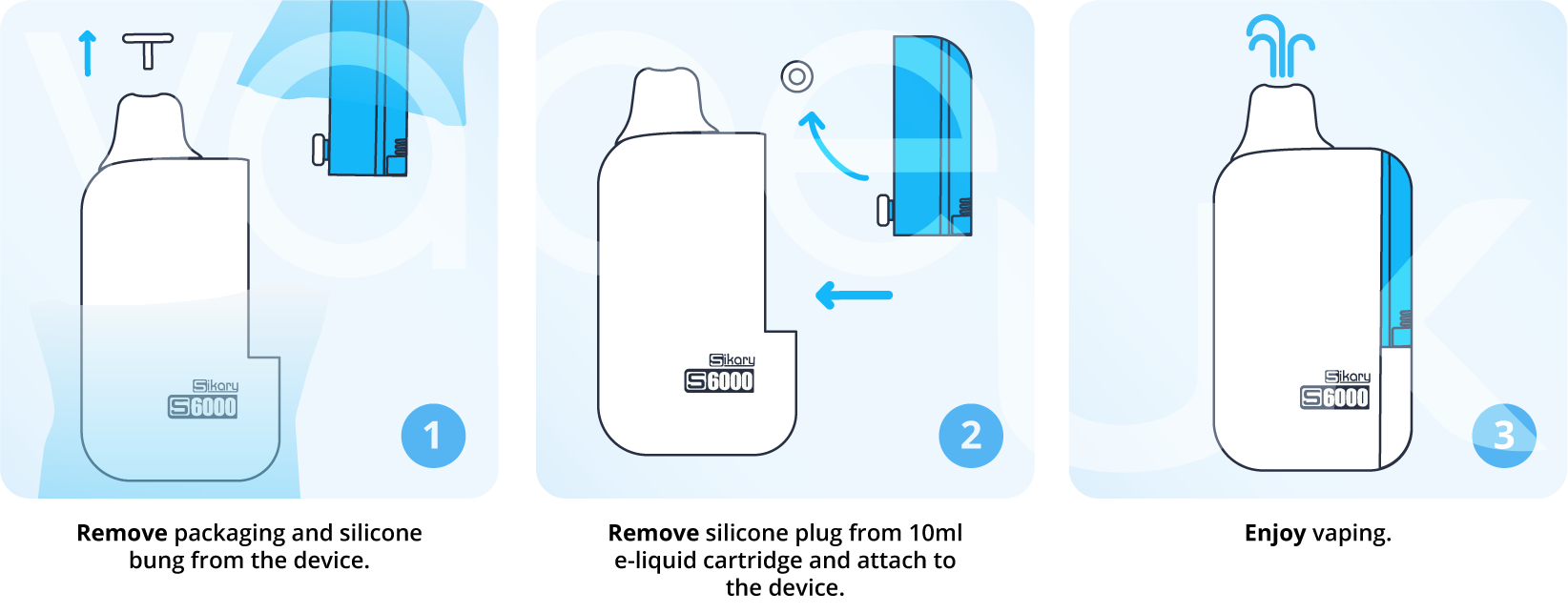 Sikary
S6000

1

Remove packaging and silicone bung from the device.

Sikary
S6000

2

Remove silicone plug from 10ml e-liquid cartridge and attach to the device.

Sikary
S6000

3

Enjoy vaping.